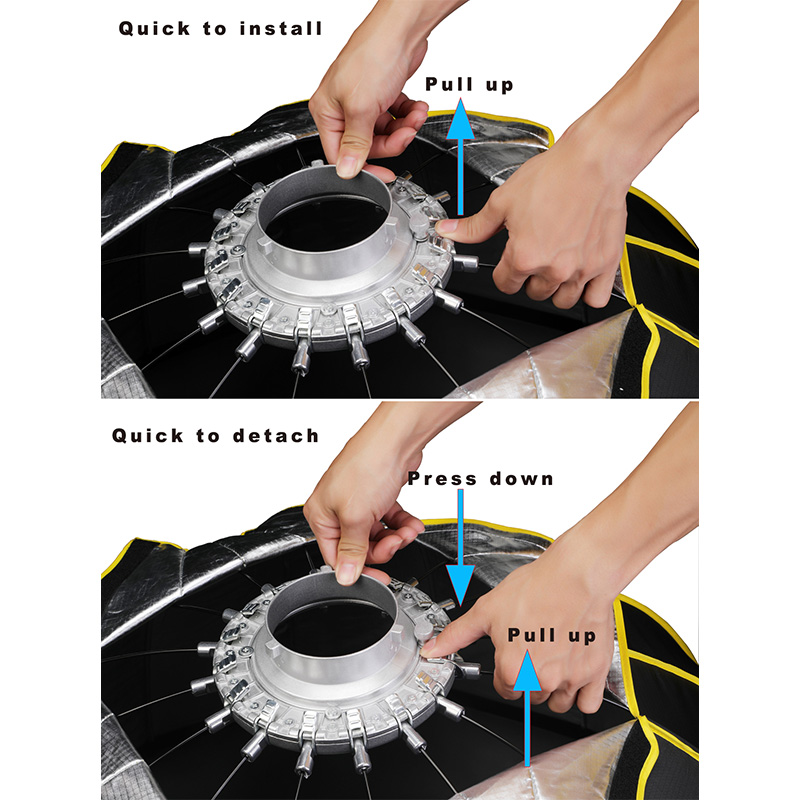 Quick to install

Pull up

Quick to detach

Press down

Pull up